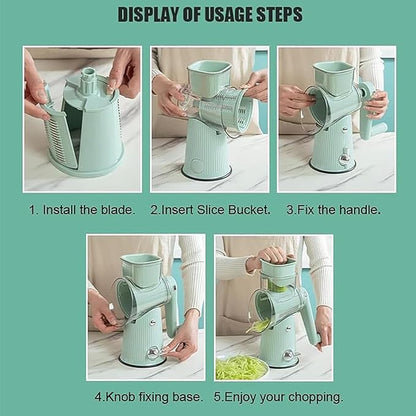 DISPLAY OF USAGE STEPS

1. Install the blade.

2.Insert Slice Bucket.

3.Fix the handle.

4.Knob fixing base.

5.Enjoy your chopping.