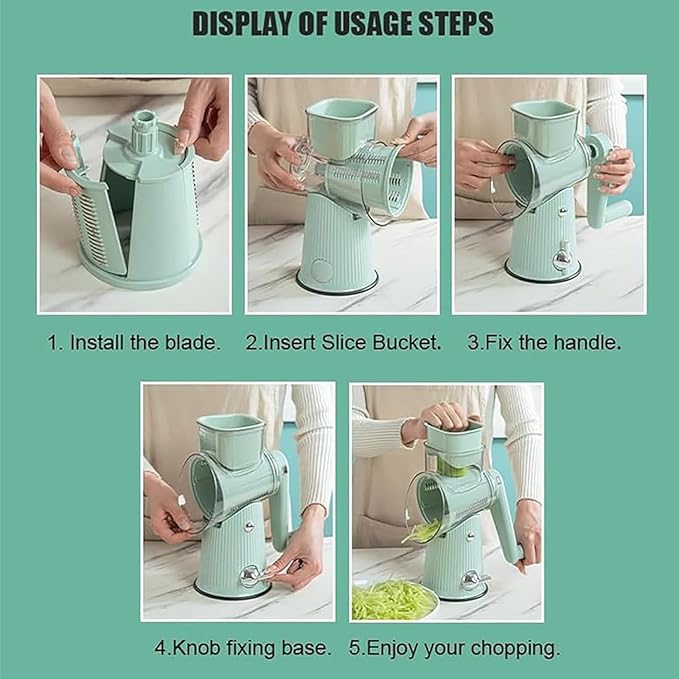 DISPLAY OF USAGE STEPS

1. Install the blade.

2.Insert Slice Bucket.

3.Fix the handle.

4.Knob fixing base.

5.Enjoy your chopping.