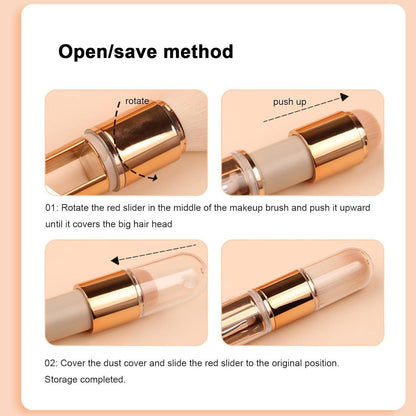 Open/save method

rotate

push up

01: Rotate the red slider in the middle of the makeup brush and push it upward until it covers the big hair head

02: Cover the dust cover and slide the red slider to the original position. Storage completed.