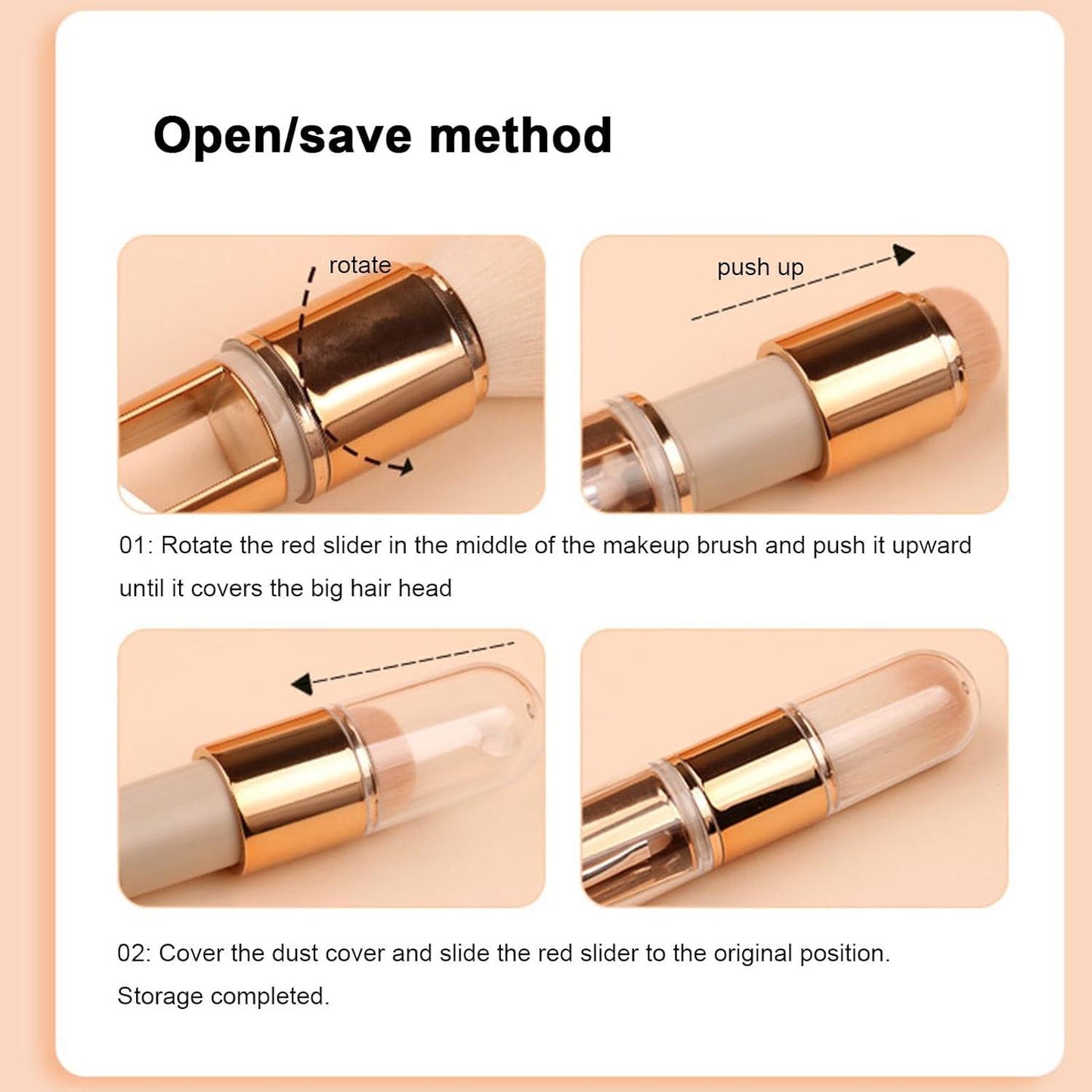 Open/save method

rotate

push up

01: Rotate the red slider in the middle of the makeup brush and push it upward until it covers the big hair head

02: Cover the dust cover and slide the red slider to the original position. Storage completed.