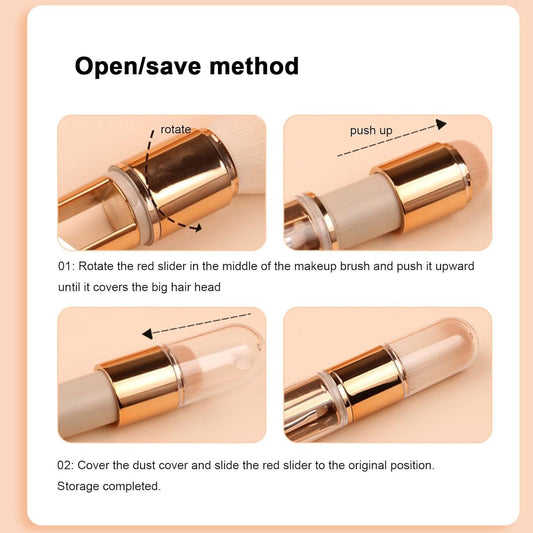 Open/save method

rotate

push up

01: Rotate the red slider in the middle of the makeup brush and push it upward until it covers the big hair head

02: Cover the dust cover and slide the red slider to the original position. Storage completed.